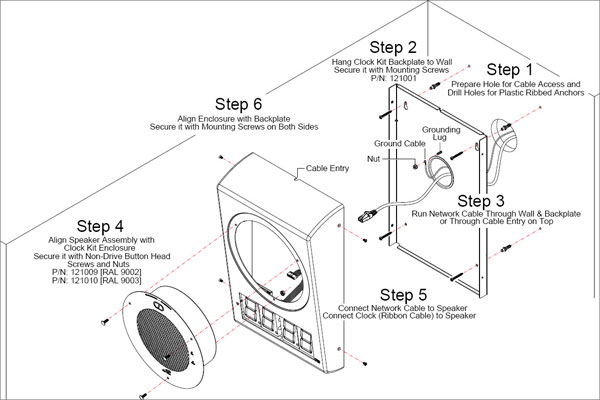 Step 2
Hang Clock Kit Backplate to Wall
Secure it with Mounting Screws
P/N: 121001

Step 1
Prepare Hole for Cable Access and
Drill Holes for Plastic Ribbed Anchors

Step 6
Align Enclosure with Backplate
Secure it with Mounting Screws on Both Sides

Grounding
Lug

Ground Cable

Nut

Cable Entry

Step 3
Run Network Cable Through Wall & Backplate
or Through Cable Entry on Top

Step 4
Align Speaker Assembly with
Clock Kit Enclosure
Secure it with Non-Drive Button Head
Screws and Nuts
P/N: 121009 [RAL 9002]
P/N: 121010 [RAL 9003]

Step 5
Connect Network Cable to Speaker
Connect Clock (Ribbon Cable) to Speaker