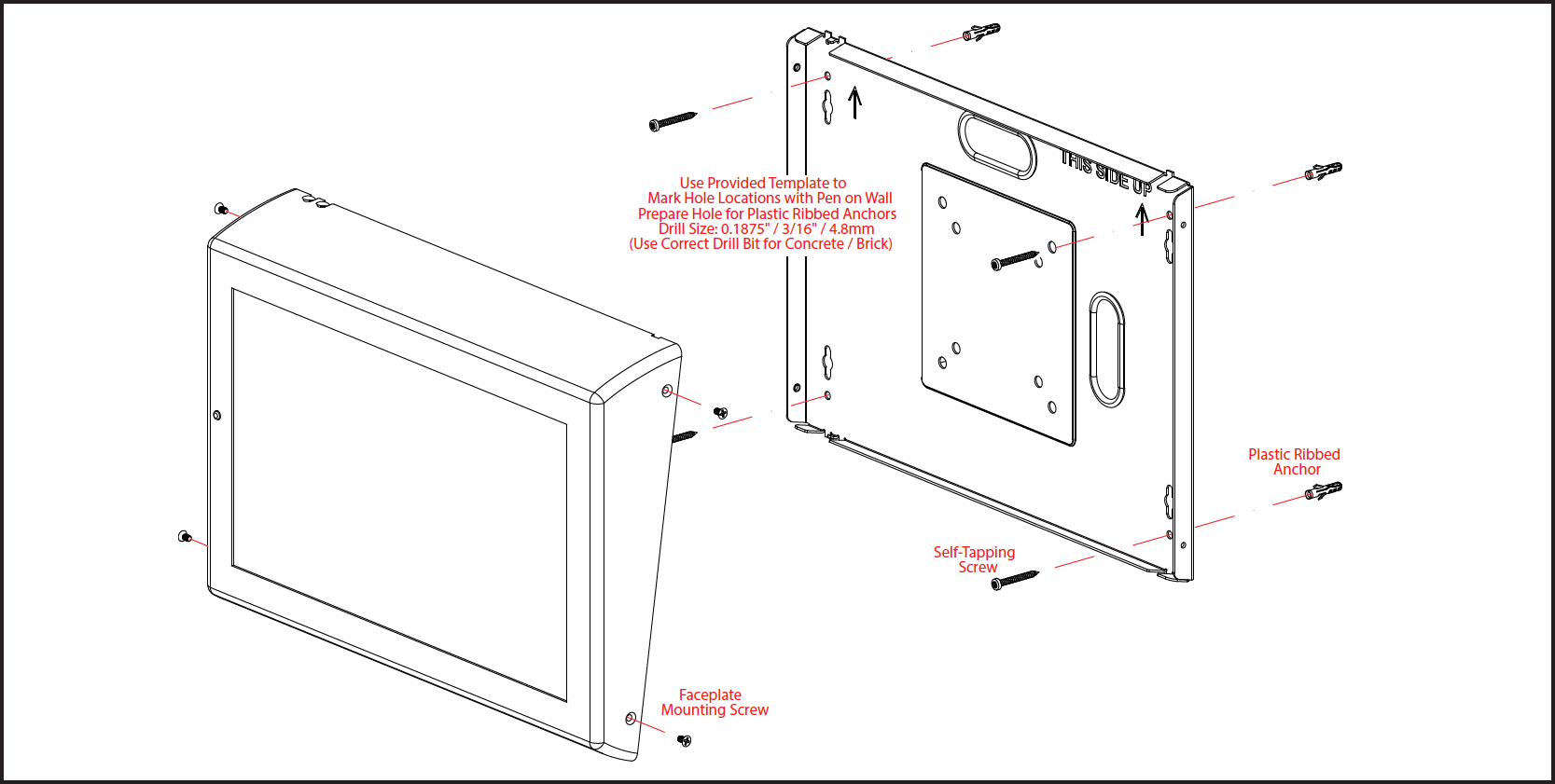 THIS SIDE UP

Use Provided Template to
Mark Hole Locations with Pen on Wall
Prepare Hole for Plastic Ribbed Anchors
Drill Size: 0.1875" / 3/16" / 4.8mm
(Use Correct Drill Bit for Concrete / Brick)

Plastic Ribbed Anchor

Self-Tapping Screw

Faceplate Mounting Screw