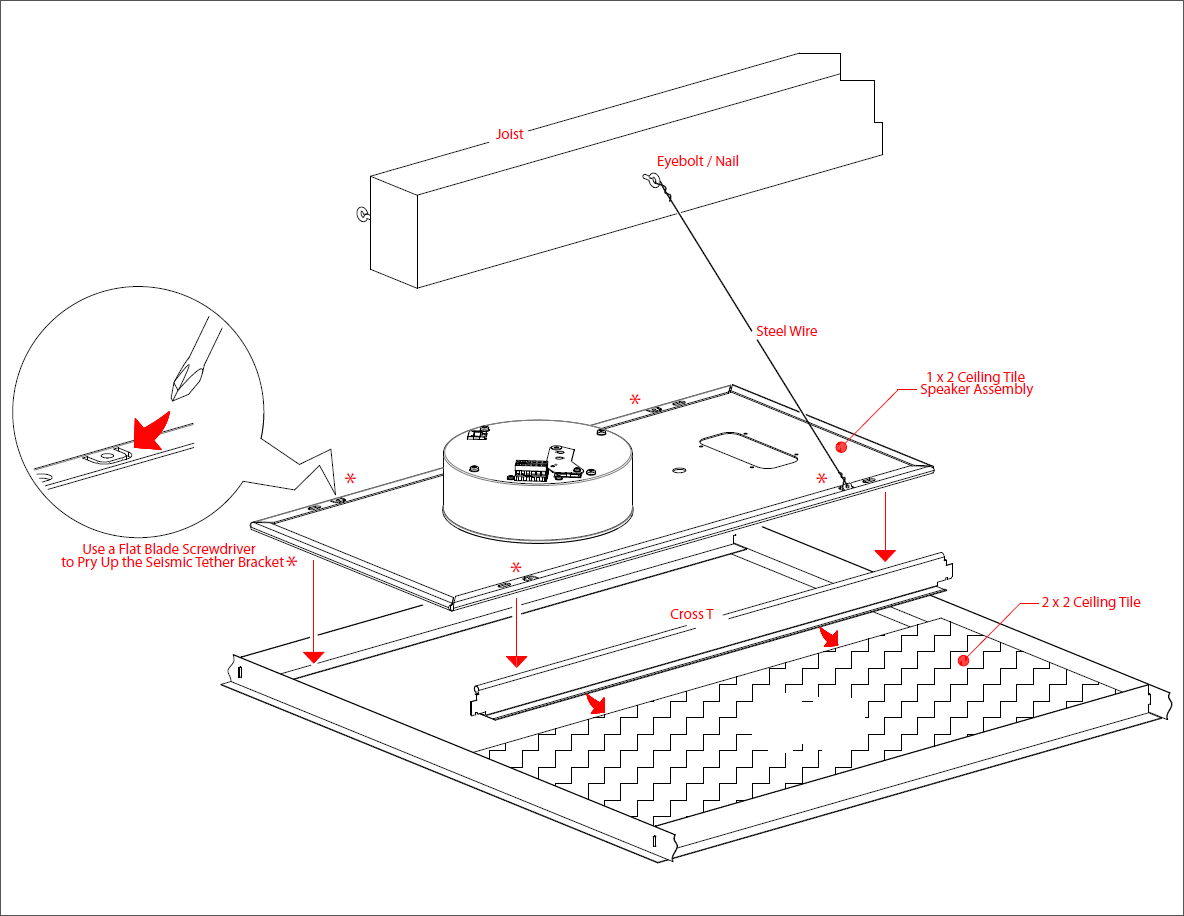 Joist

Eyebolt / Nail

Steel Wire

1 x 2 Ceiling Tile
Speaker Assembly

*

*

*

*

Use a Flat Blade Screwdriver
to Pry Up the Seismic Tether Bracket *

Cross T

2 x 2 Ceiling Tile